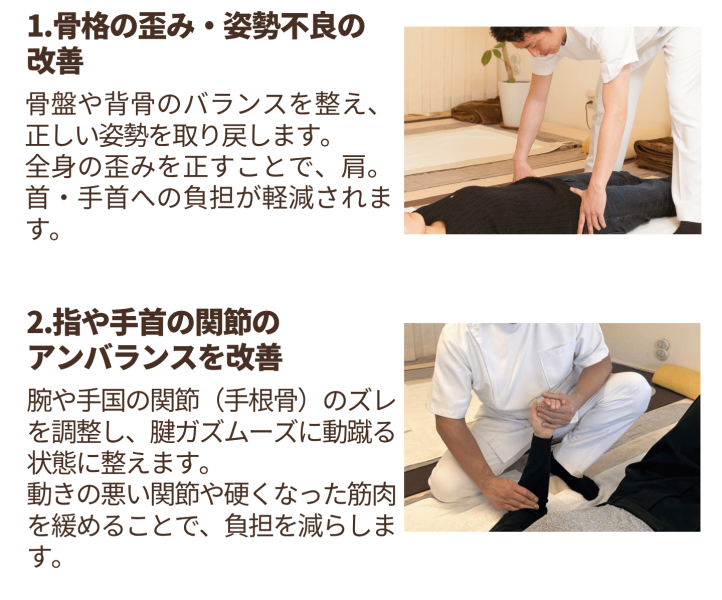 1.骨格の歪み・姿勢不良の改善

骨盤や背骨のバランスを整え、正しい姿勢を取り戻します。
全身の歪みを正すことで、肩。首・手首への負担が軽減されます。

2.指や手首の関節のアンバランスを改善

腕や手国の関節（手根骨）のズレを調整し、腱ガズムーズに動蹴る状態に整えます。
動きの悪い関節や硬くなった筋肉を緩めることで、負担を減らします。